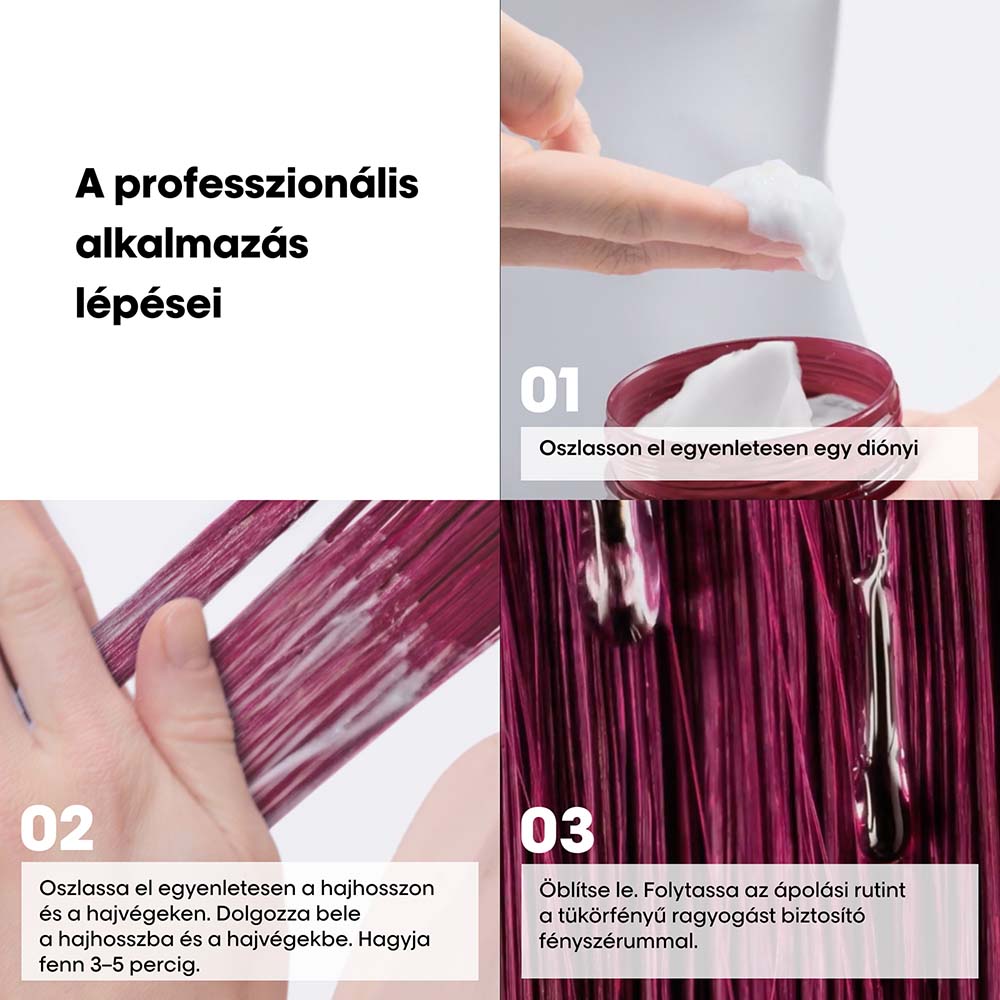 A professzionális alkalmazás lépései

01

Oszlasson el egyenletesen egy diónyi

02

Oszlassa el egyenletesen a hajhosszon és a hajvégeken. Dolgozza bele a hajhosszba és a hajvégekbe. Hagyja fenn 3–5 percig.

03

Öblítse le. Folytassa az ápolási rutint a tükörfényű ragyogást biztosító fényszérummal.